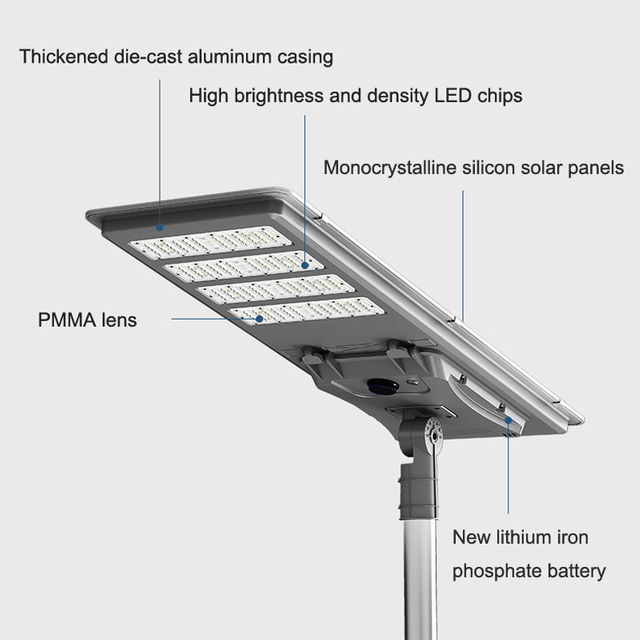 Thickened die-cast aluminum casing

High brightness and density LED chips

Monocrystalline silicon solar panels

PMMA lens

New lithium iron phosphate battery