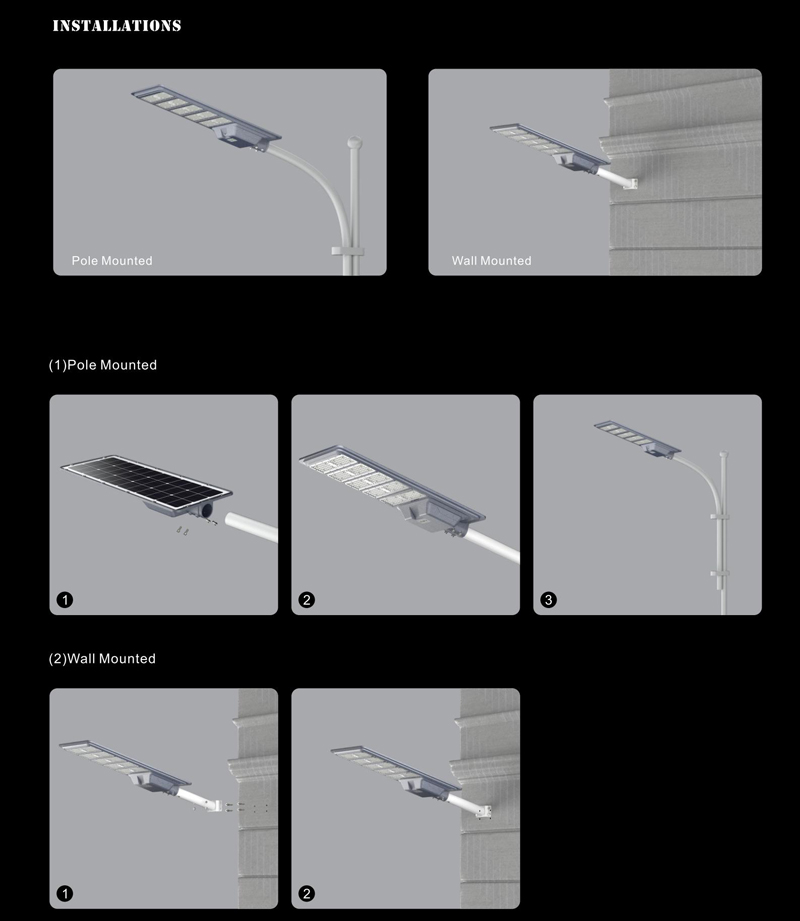 INSTALLATIONS

Pole Mounted

Wall Mounted

(1)Pole Mounted

1

2

3

(2)Wall Mounted

1

2